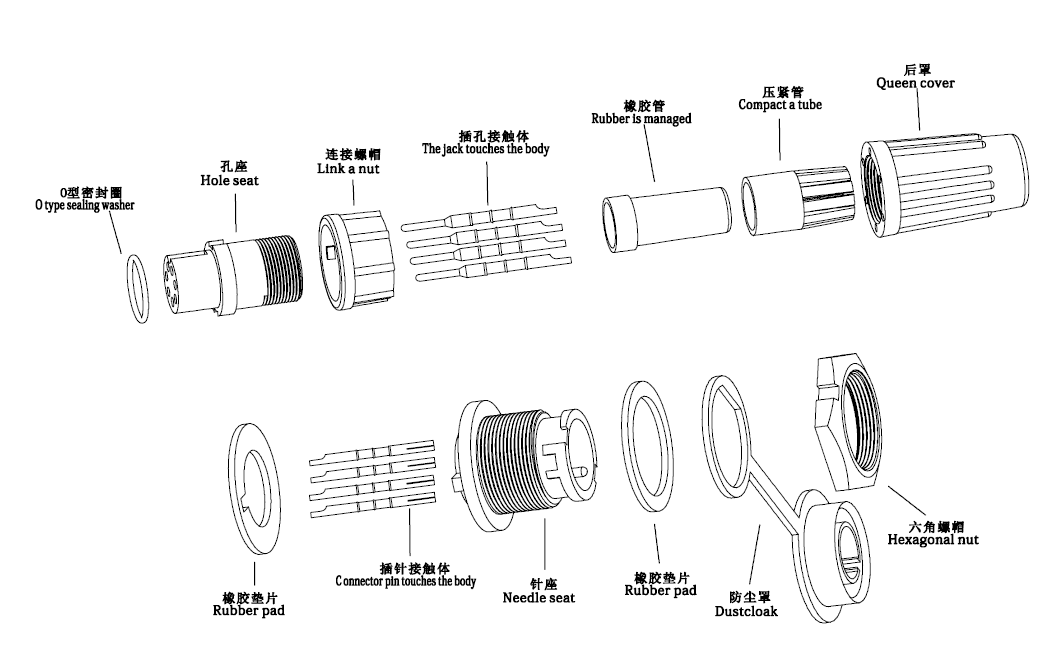 O型密封圈
O type sealing washer

孔座
Hole seat

连接螺帽
Link a nut

插孔接触体
The jack touches the body

橡胶管
Rubber is managed

压紧管
Compact a tube

后罩
Queen cover

橡胶垫片
Rubber pad

插针接触体
Connector pin touches the body

针座
Needle seat

橡胶垫片
Rubber pad

防尘罩
Dustcloak

六角螺帽
Hexagonal nut